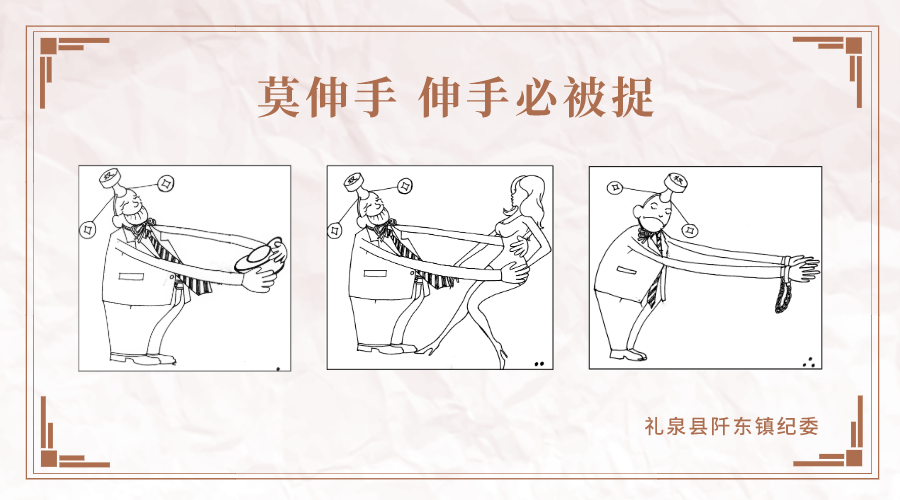 莫伸手 伸手必被捉

礼泉县阡东镇纪委